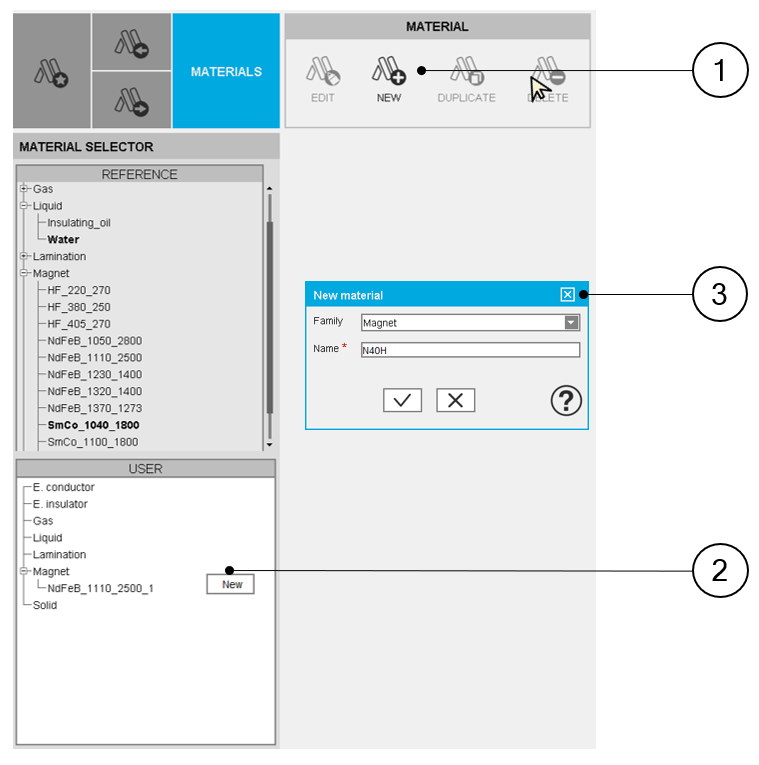 MATERIALS

MATERIAL

EDIT NEW DUPLICATE DELETE

1

MATERIAL SELECTOR

REFERENCE

Gas
Liquid
Insulating_oil
Water
Lamination
Magnet
HF_220_270
HF_380_250
HF_405_270
NdFeB_1050_2800
NdFeB_1110_2500
NdFeB_1230_1400
NdFeB_1320_1400
NdFeB_1370_1273
SmCo_1040_1800
SmCo_1100_1800

New material

Family Magnet

Name * N40H

3

USER

E. conductor
E. insulator
Gas
Liquid
Lamination
Magnet
NdFeB_1110_2500_1
Solid

New

2