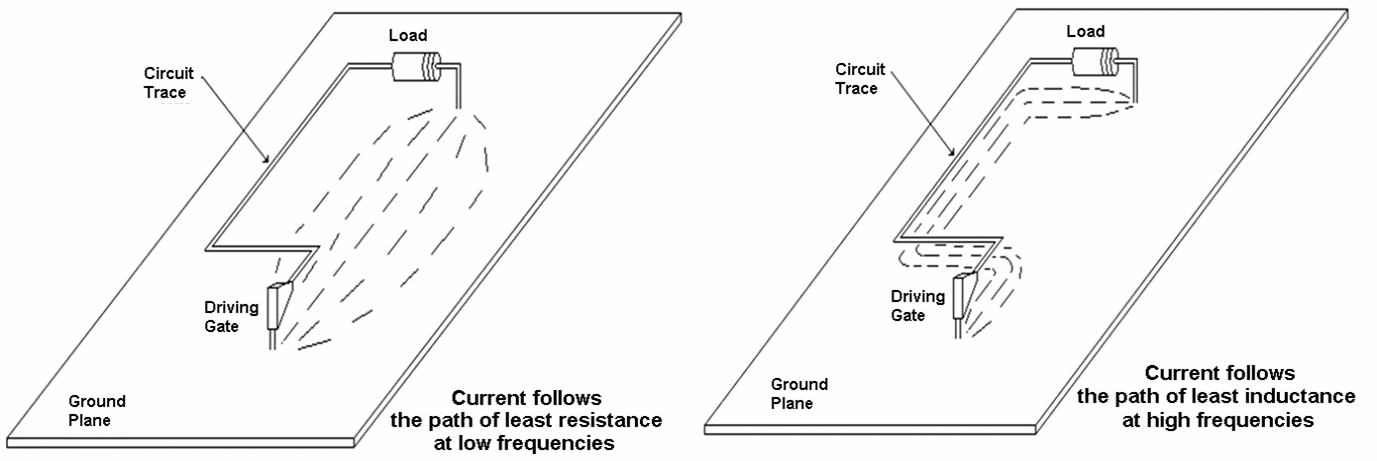 Load

Circuit Trace

Driving Gate

Ground Plane

Current follows the path of least resistance at low frequencies

Load

Circuit Trace

Driving Gate

Ground Plane

Current follows the path of least inductance at high frequencies