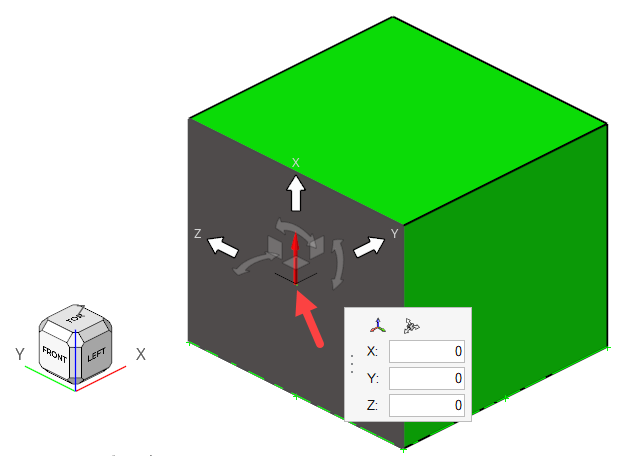 X
Z
Y
TOP
FRONT
LEFT
Y
X
X: 0
Y: 0
Z: 0