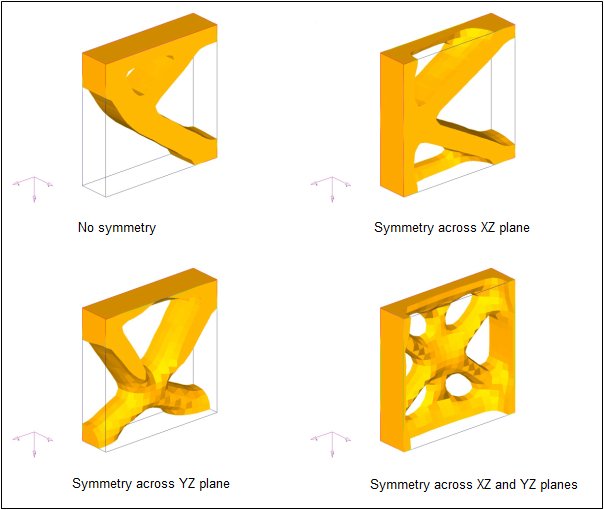 No symmetry

Symmetry across XZ plane

Symmetry across YZ plane

Symmetry across XZ and YZ planes