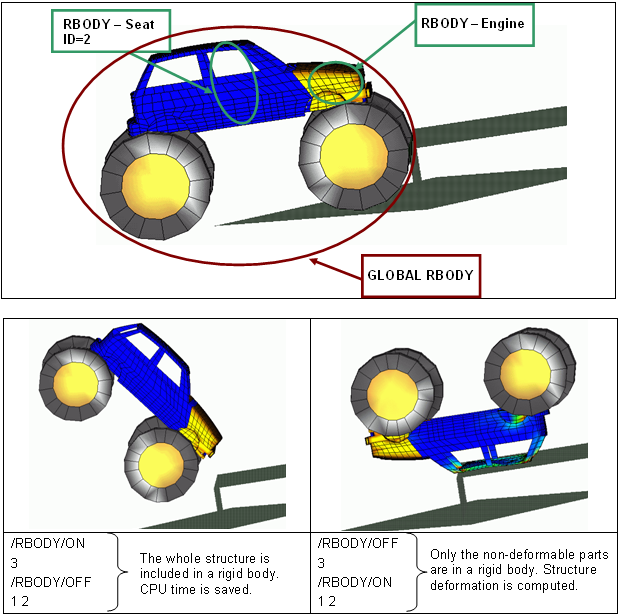 RBODY – Seat ID=2

RBODY – Engine

GLOBAL RBODY

/RBODY/ON
3
/RBODY/OFF
1 2

The whole structure is included in a rigid body. CPU time is saved.

/RBODY/OFF
3
/RBODY/ON
1 2

Only the non-deformable parts are in a rigid body. Structure deformation is computed.